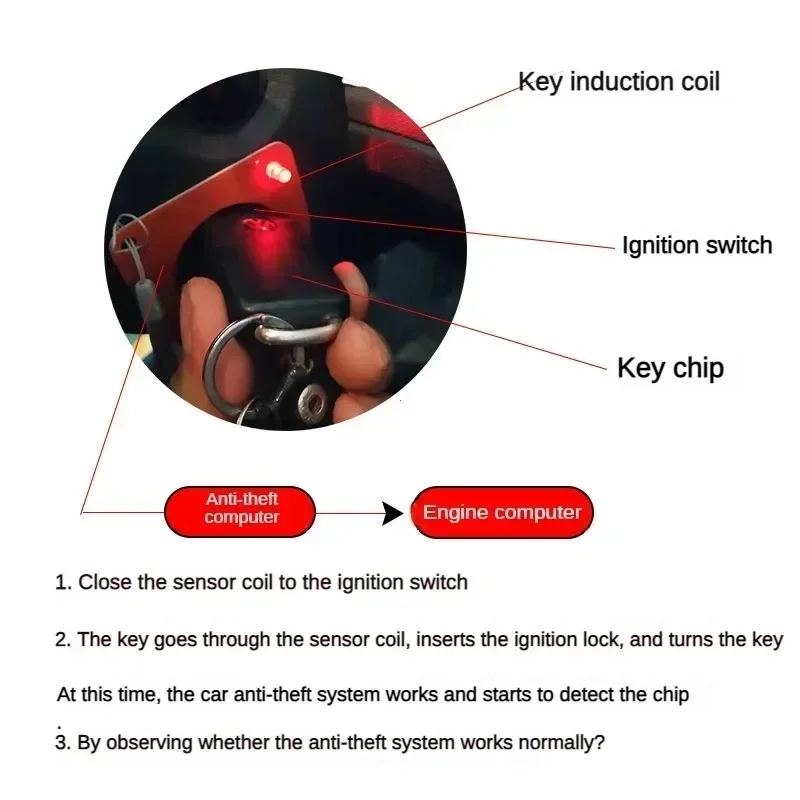 Key induction coil

Ignition switch

Key chip

Anti-theft computer

Engine computer

1. Close the sensor coil to the ignition switch

2. The key goes through the sensor coil, inserts the ignition lock, and turns the key

At this time, the car anti-theft system works and starts to detect the chip

3. By observing whether the anti-theft system works normally?