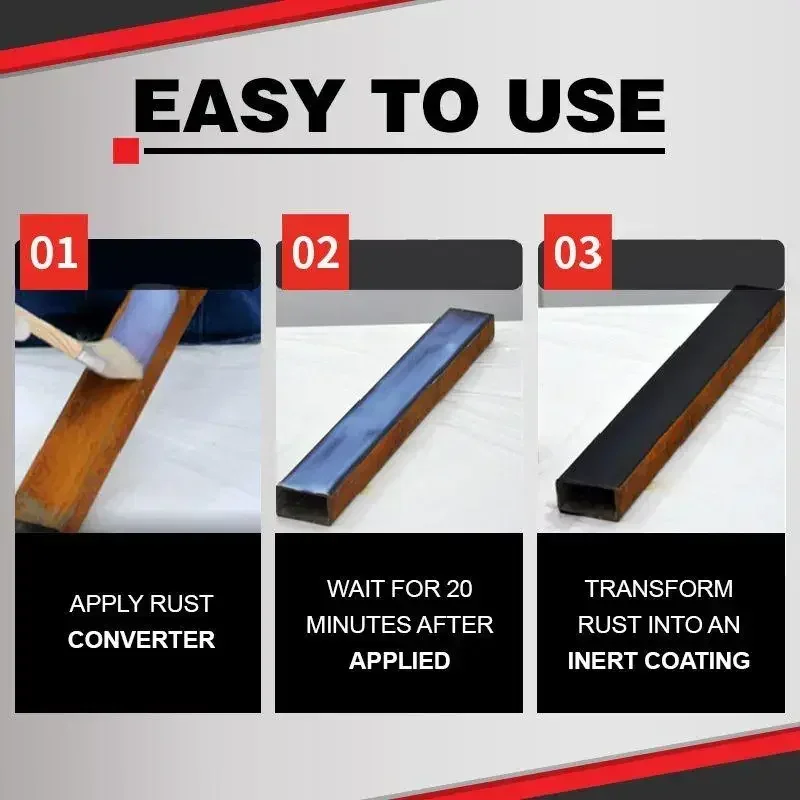 EASY TO USE

01

APPLY RUST CONVERTER

02

WAIT FOR 20 MINUTES AFTER APPLIED

03

TRANSFORM RUST INTO AN INERT COATING