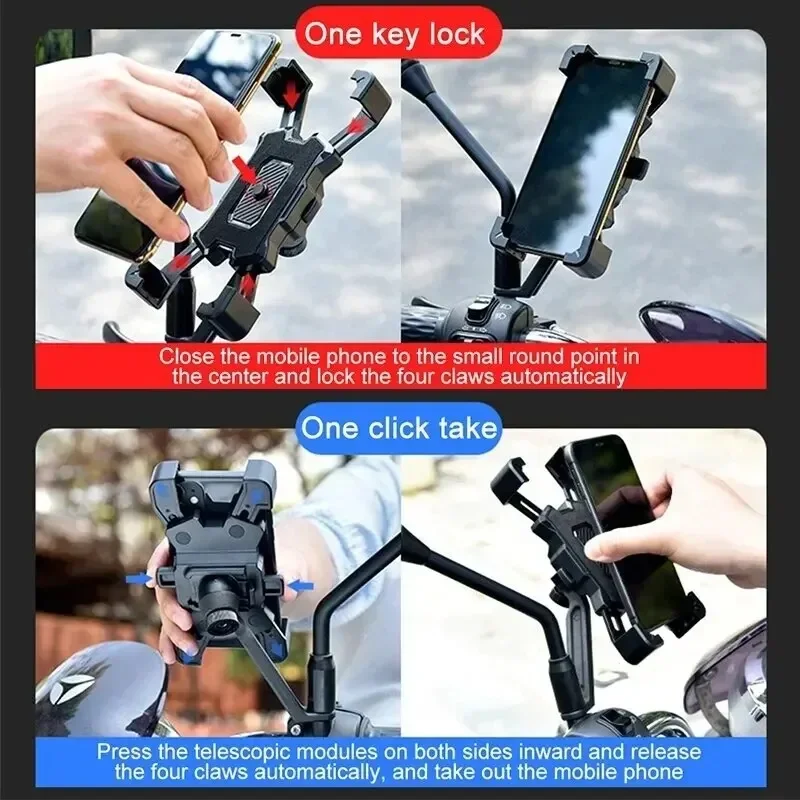 One key lock

Close the mobile phone to the small round point in the center and lock the four claws automatically

One click take

Press the telescopic modules on both sides inward and release the four claws automatically, and take out the mobile phone