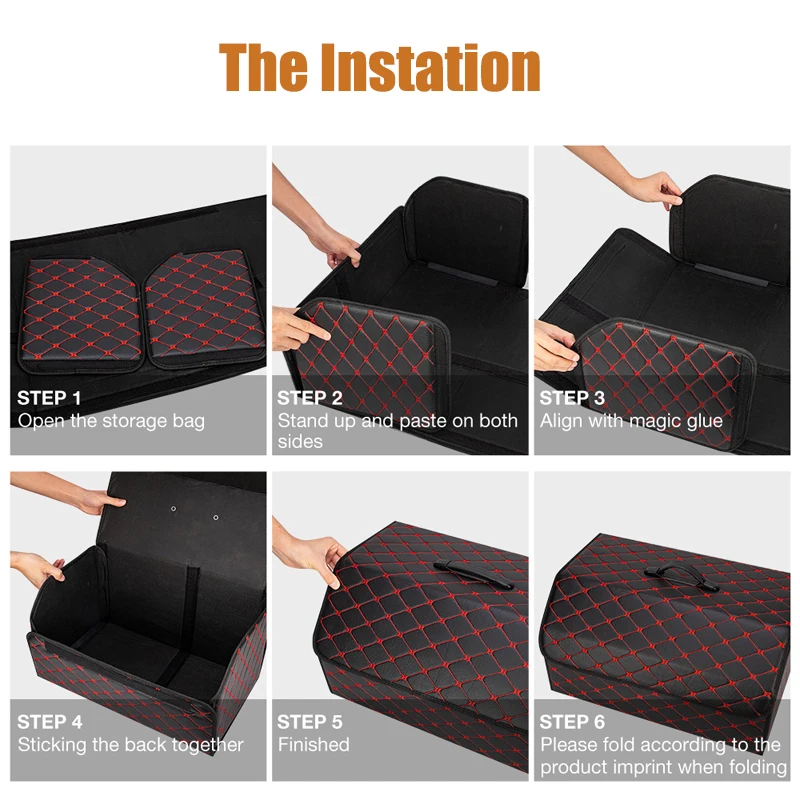 The Instation

STEP 1
Open the storage bag

STEP 2
Stand up and paste on both sides

STEP 3
Align with magic glue

STEP 4
Sticking the back together

STEP 5
Finished

STEP 6
Please fold according to the product imprint when folding